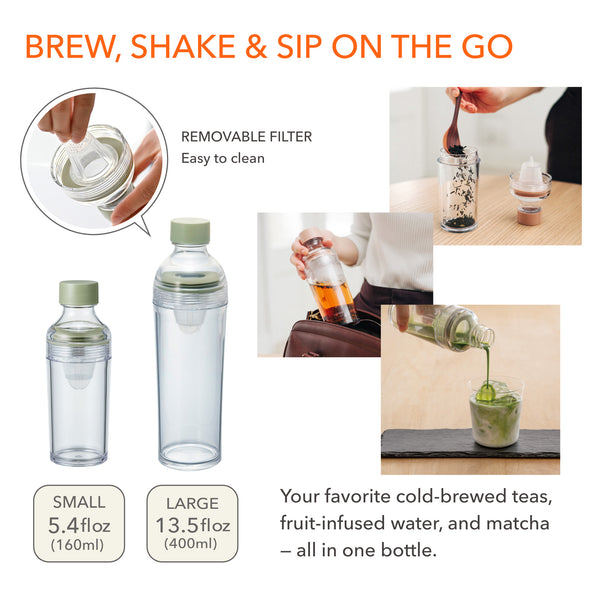 BREW, SHAKE & SIP ON THE GO

REMOVABLE FILTER
Easy to clean

SMALL
5.4floz
(160ml)

LARGE
13.5floz
(400ml)

Your favorite cold-brewed teas, fruit-infused water, and matcha – all in one bottle.