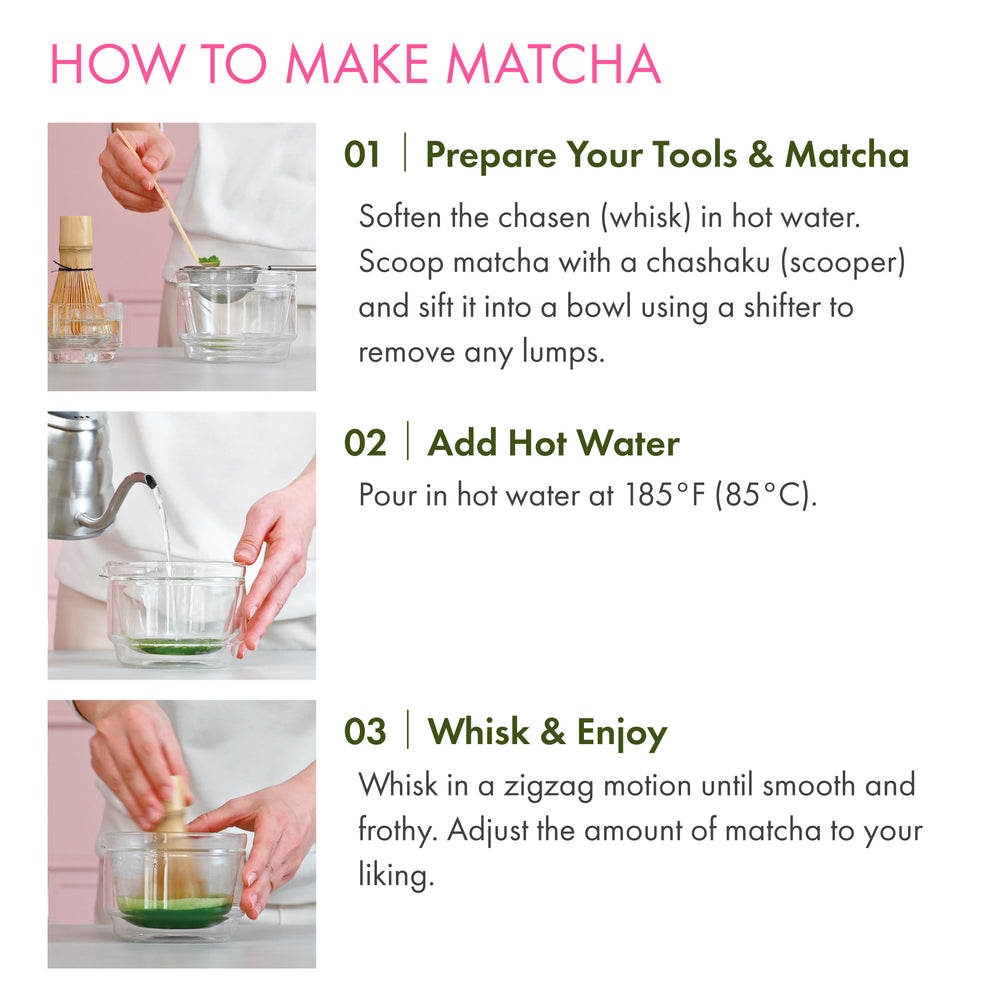 HOW TO MAKE MATCHA

01 | Prepare Your Tools & Matcha

Soften the chasen (whisk) in hot water. Scoop matcha with a chashaku (scooper) and sift it into a bowl using a shifter to remove any lumps.

02 | Add Hot Water

Pour in hot water at 185°F (85°C).

03 | Whisk & Enjoy

Whisk in a zigzag motion until smooth and frothy. Adjust the amount of matcha to your liking.